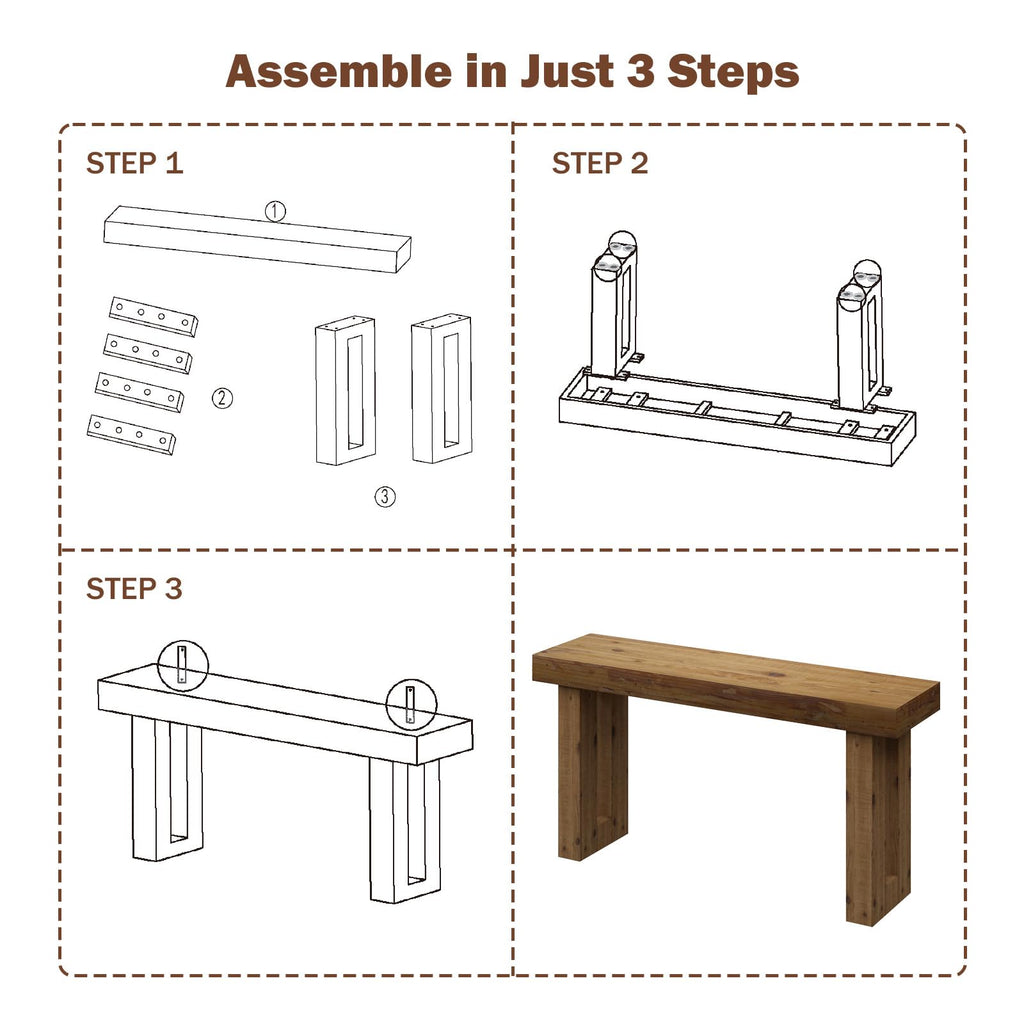 Assemble in Just 3 Steps

STEP 1

①

②

③

STEP 2

STEP 3