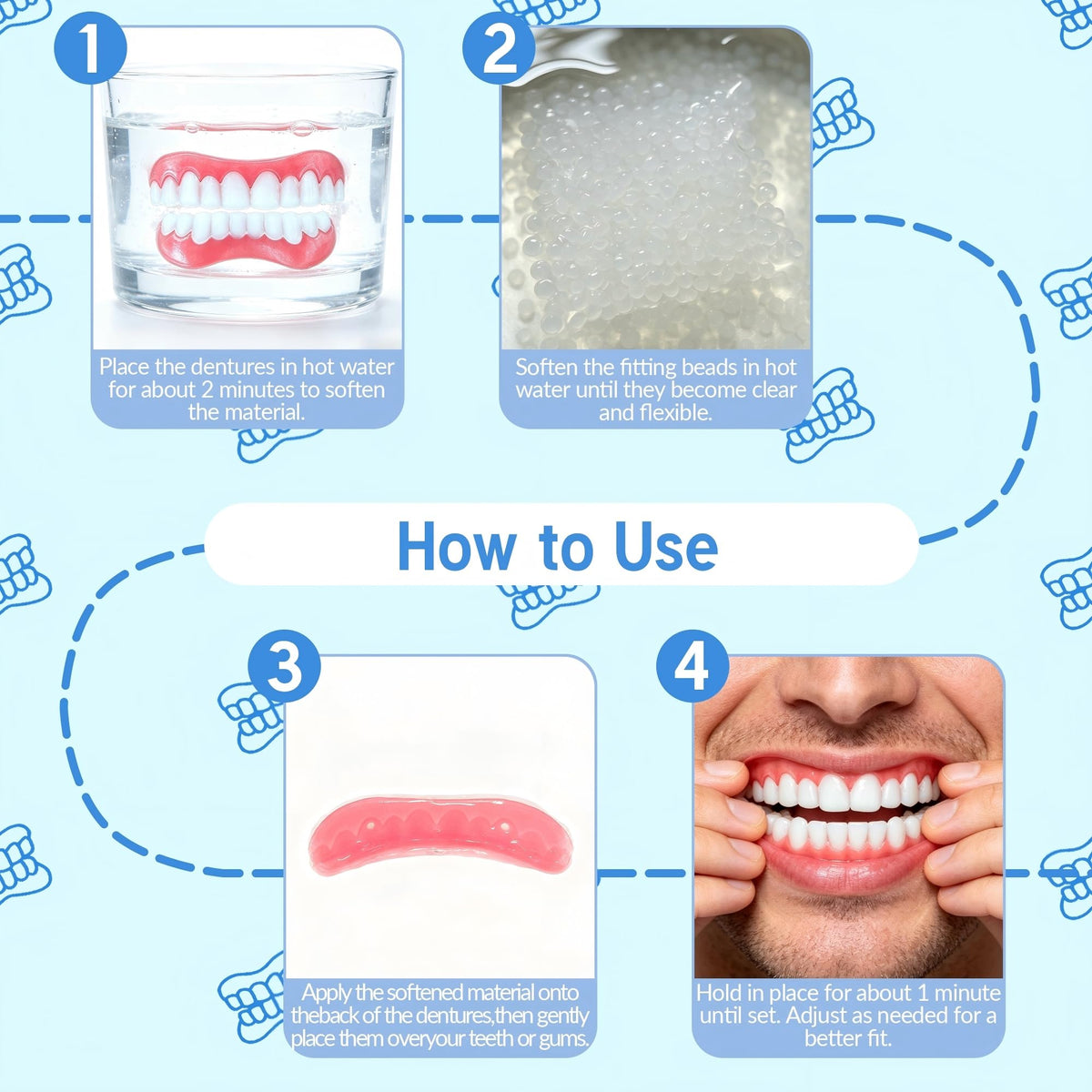 1

Place the dentures in hot water for about 2 minutes to soften the material.

2

Soften the fitting beads in hot water until they become clear and flexible.

How to Use

3

Apply the softened material onto theback of the dentures,then gently place them overyour teeth or gums.

4

Hold in place for about 1 minute until set. Adjust as needed for a better fit.